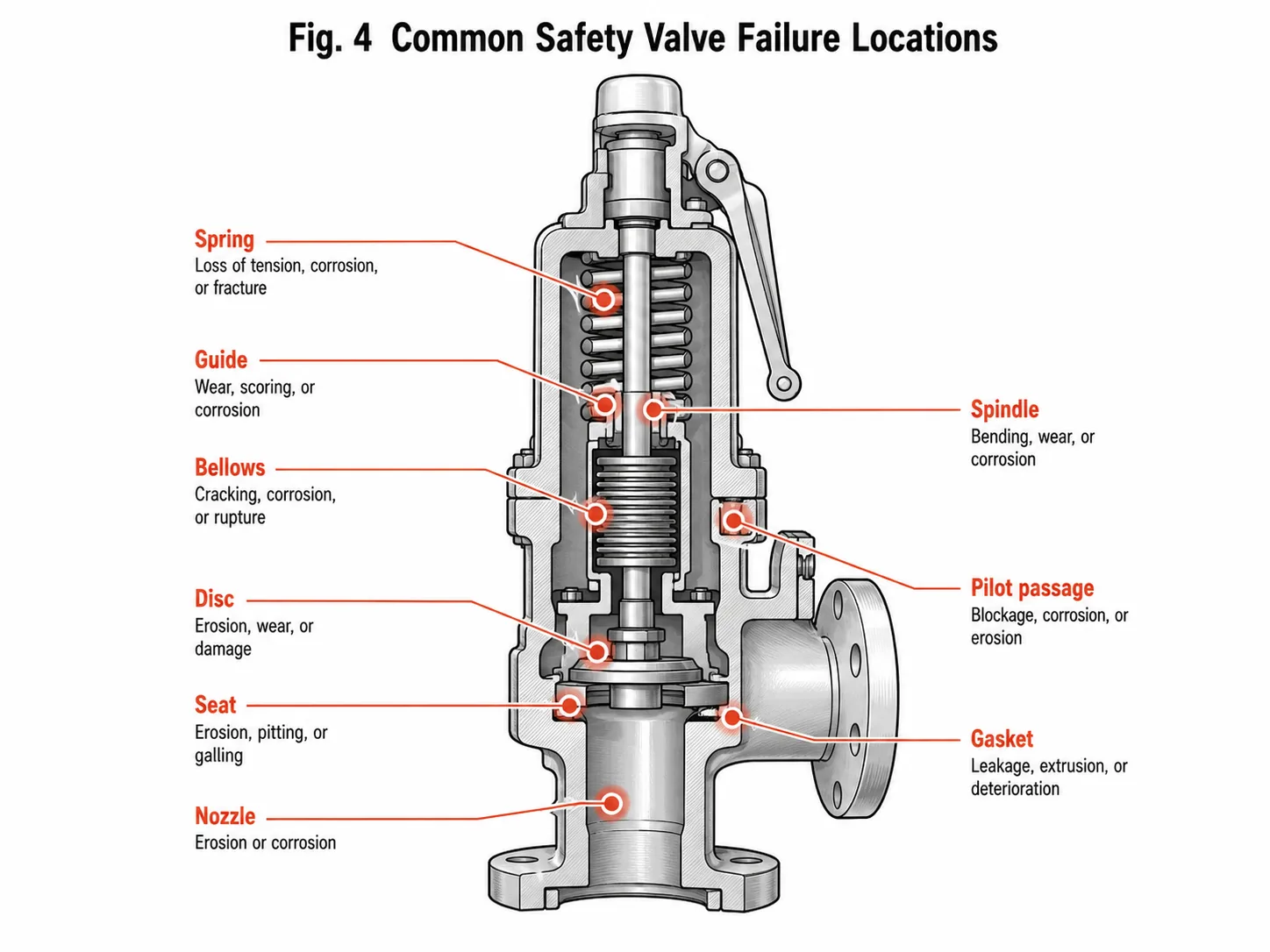 Fig. 4 Common Safety Valve Failure Locations

Spring
Loss of tension, corrosion, or fracture

Guide
Wear, scoring, or corrosion

Bellows
Cracking, corrosion, or rupture

Disc
Erosion, wear, or damage

Seat
Erosion, pitting, or galling

Nozzle
Erosion or corrosion

Spindle
Bending, wear, or corrosion

Pilot passage
Blockage, corrosion, or erosion

Gasket
Leakage, extrusion, or deterioration