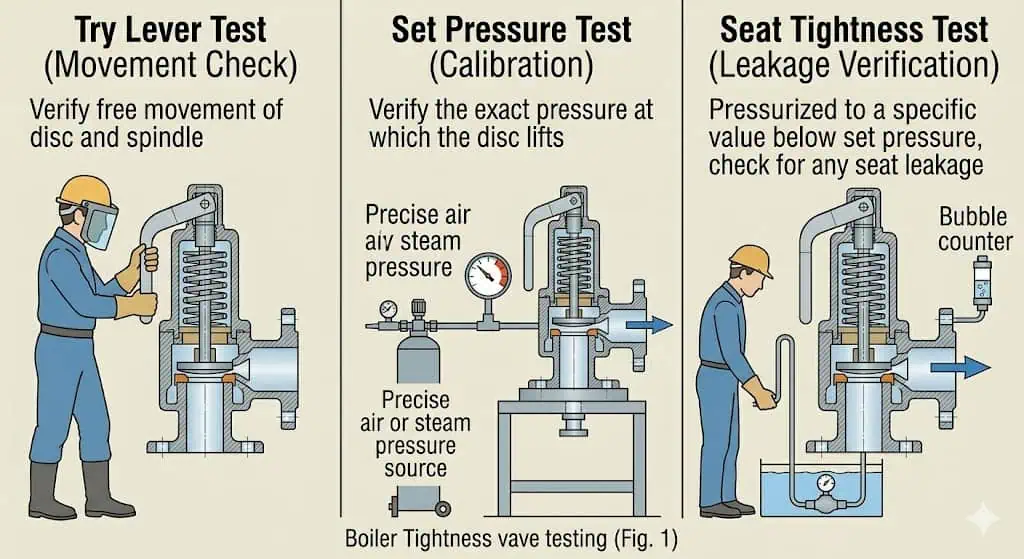 Try Lever Test
(Movement Check)

Verify free movement of disc and spindle

Set Pressure Test
(Calibration)

Verify the exact pressure at which the disc lifts

Precise air aiv steam pressure

Precise air or steam pressure source

Seat Tightness Test
(Leakage Verification)

Pressurized to a specific value below set pressure, check for any seat leakage

Bubble counter

Boiler Tightness vave testing (Fig. 1)